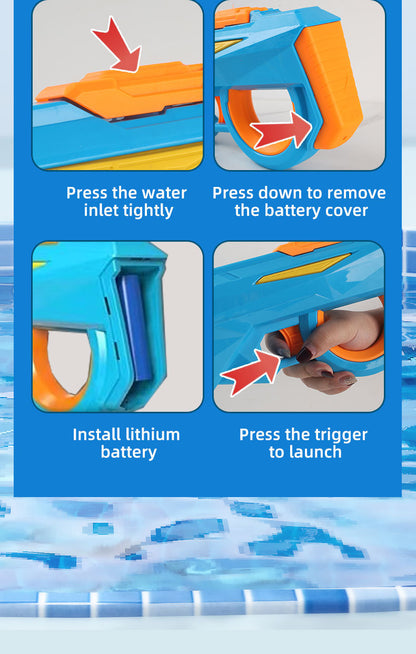 Press the water inlet tightly

Press down to remove the battery cover

Install lithium battery

Press the trigger to launch