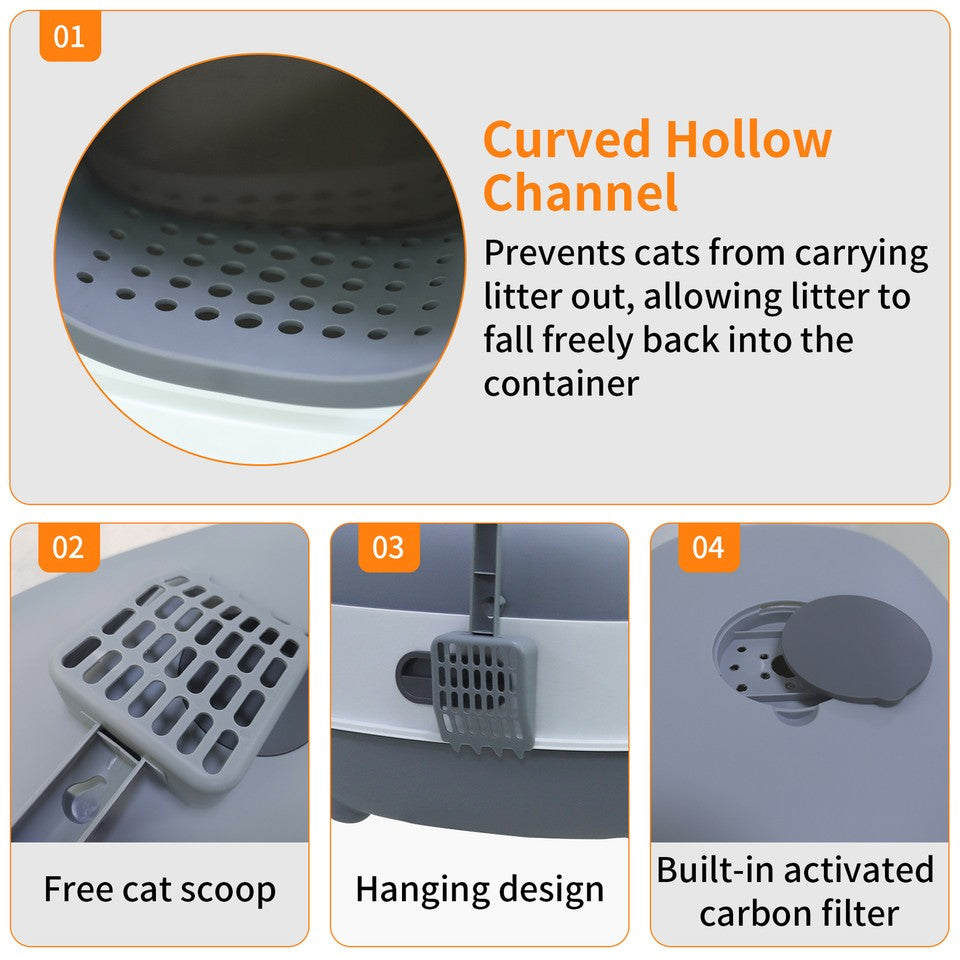 01

Curved Hollow Channel

Prevents cats from carrying litter out, allowing litter to fall freely back into the container

02

Free cat scoop

03

Hanging design

04

Built-in activated carbon filter