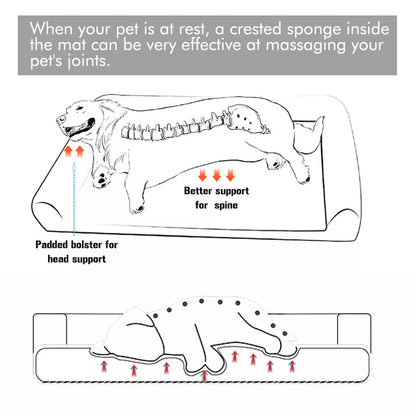 When your pet is at rest, a crested sponge inside the mat can be very effective at massaging your pet's joints.

Better support for spine

Padded bolster for head support