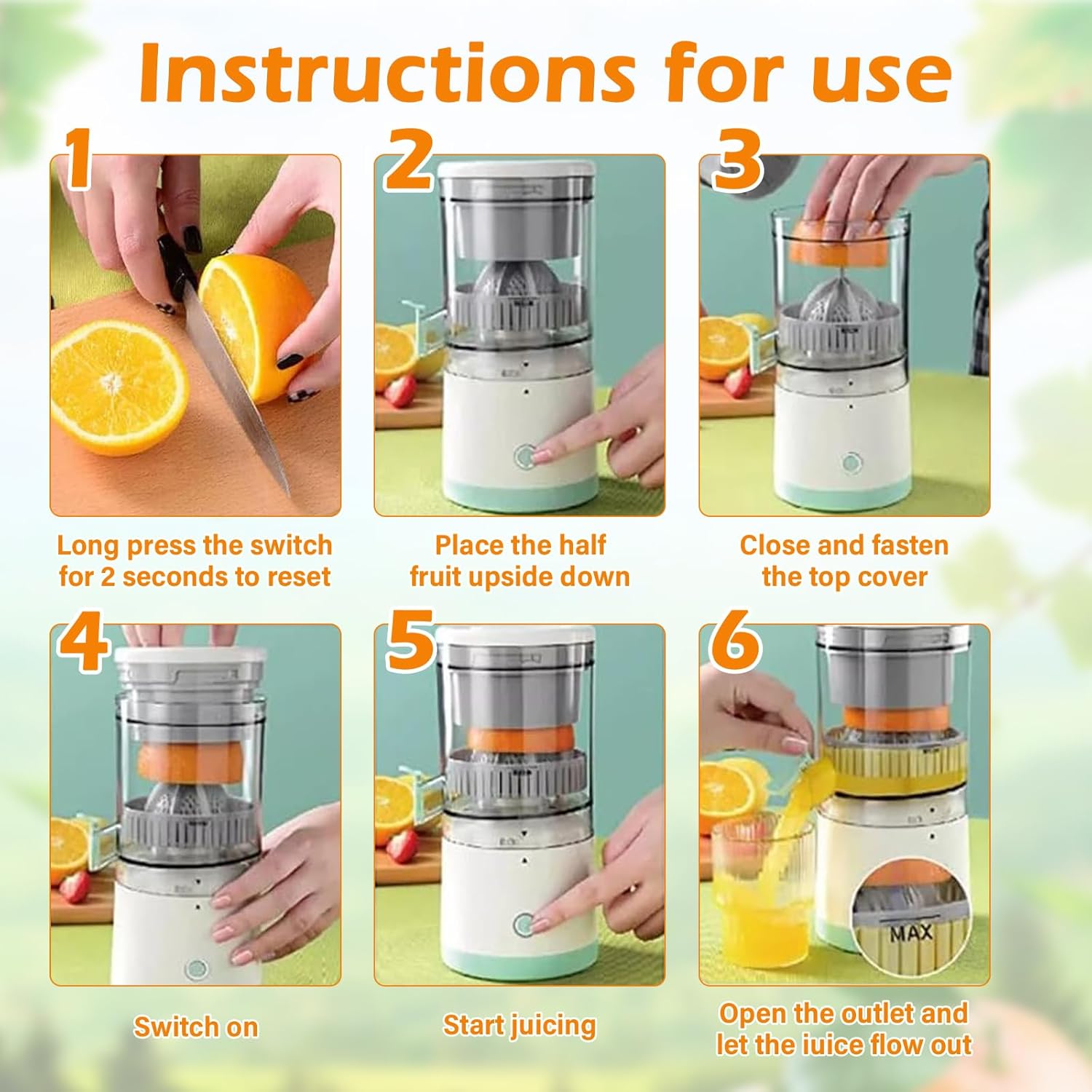 Instructions for use

1

Long press the switch for 2 seconds to reset

2

Place the half fruit upside down

3

Close and fasten the top cover

4

Switch on

5

Start juicing

6

MAX

Open the outlet and let the iuice flow out