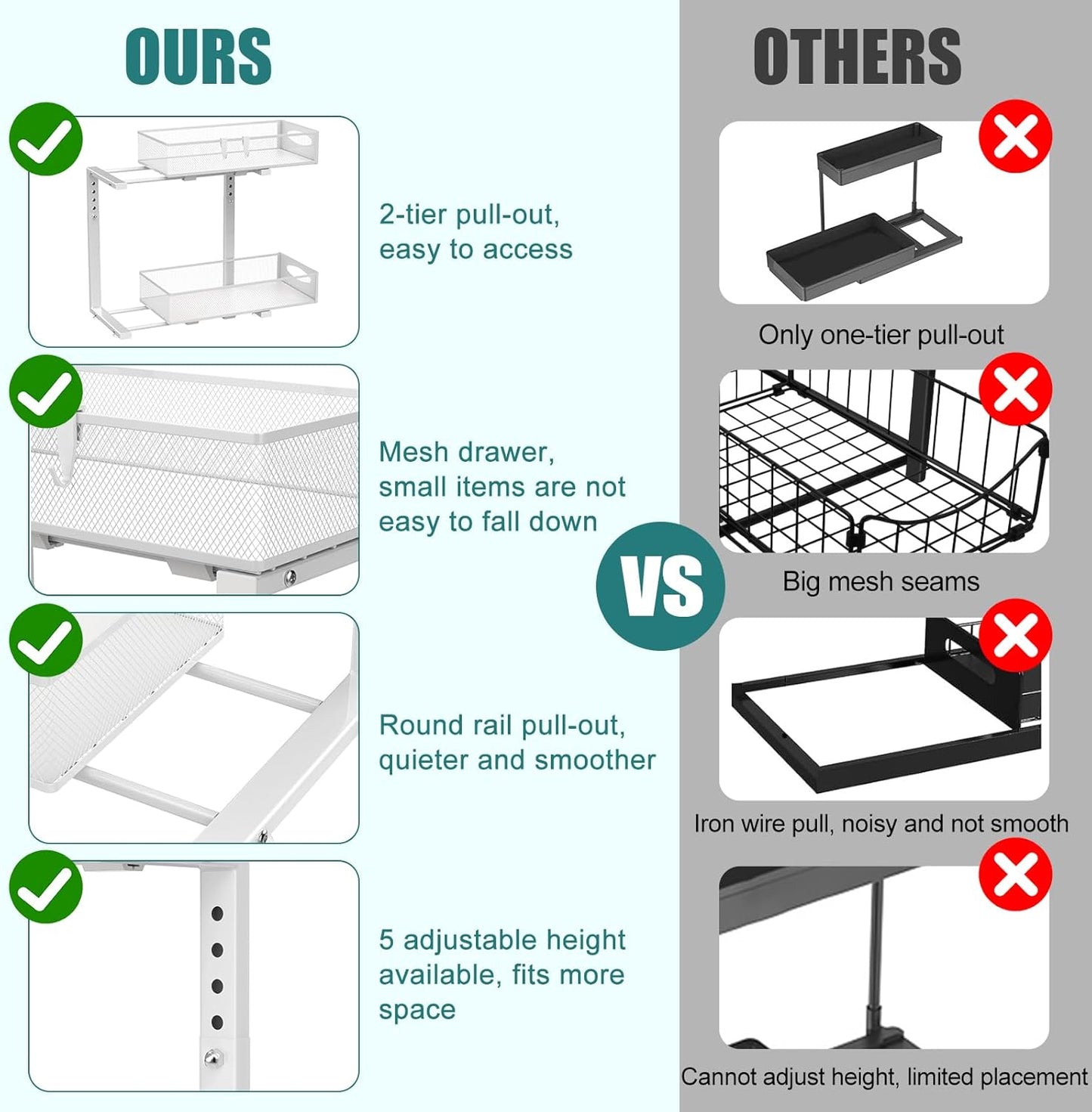 OURS

2-tier pull-out, easy to access

Mesh drawer, small items are not easy to fall down

Round rail pull-out, quieter and smoother

5 adjustable height available, fits more space

VS

OTHERS

Only one-tier pull-out

Big mesh seams

Iron wire pull, noisy and not smooth

Cannot adjust height, limited placement