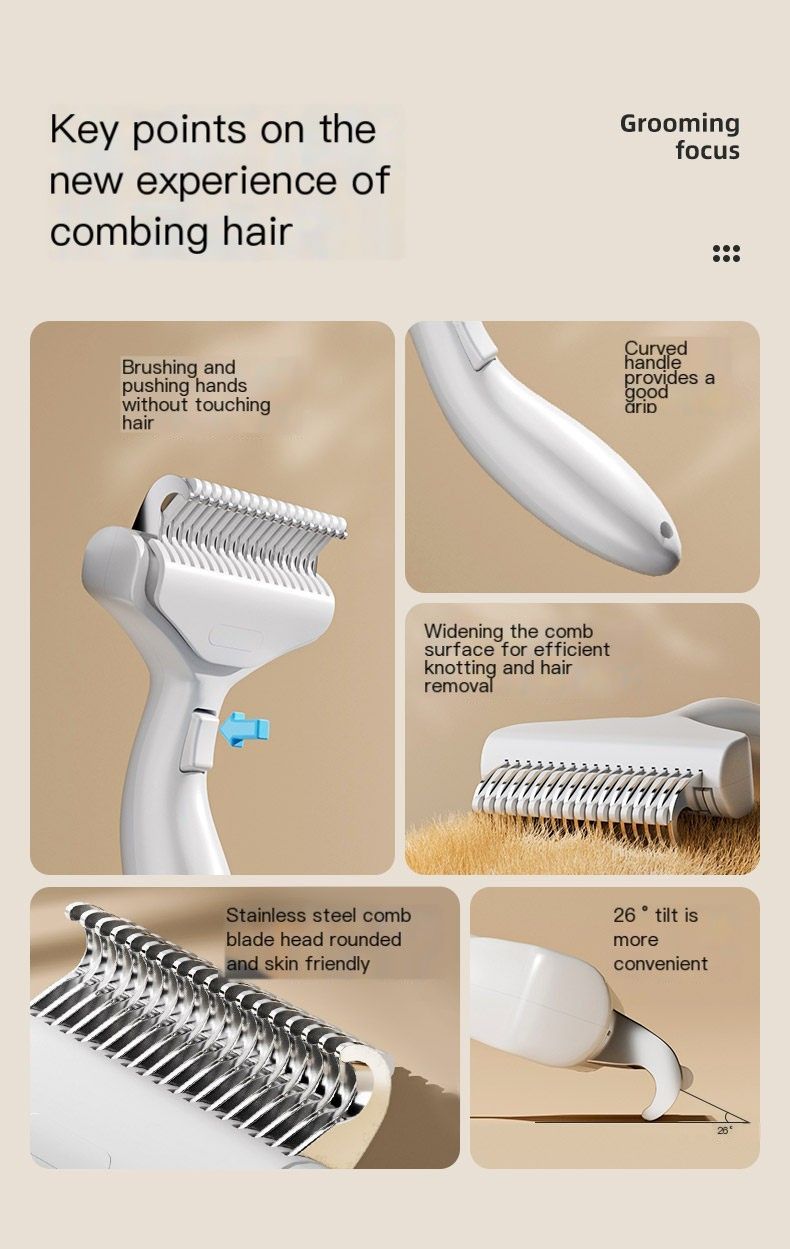 Key points on the new experience of combing hair

Grooming focus

Brushing and pushing hands without touching hair

Curved handle provides a good grip

Widening the comb surface for efficient knotting and hair removal

Stainless steel comb blade head rounded and skin friendly

26 ° tilt is more convenient

26°