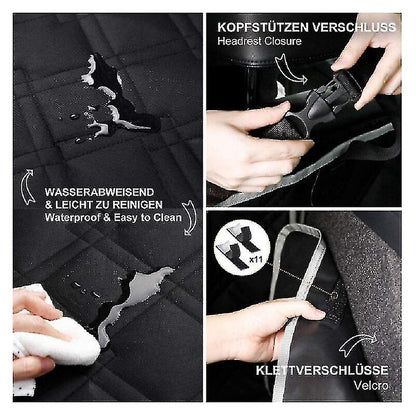 WASSERABWEISEND
& LEICHT ZU REINIGEN
Waterproof & Easy to Clean

KOPFSTÜTZEN VERSCHLUSS
Headrest Closure

x11

KLETTVERSCHLÜSSE
Velcro