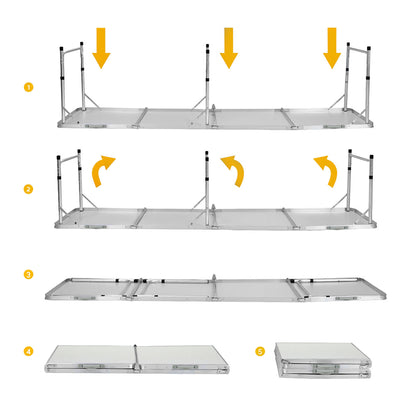 1

2

3

4

5