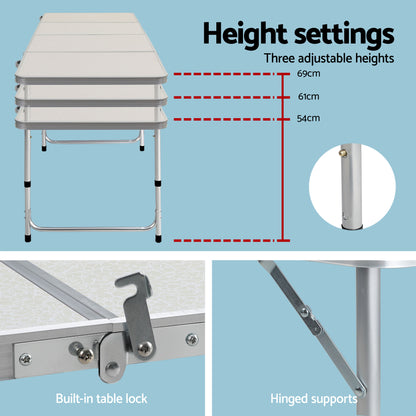 Height settings
Three adjustable heights

69cm
61cm
54cm

Built-in table lock

Hinged supports